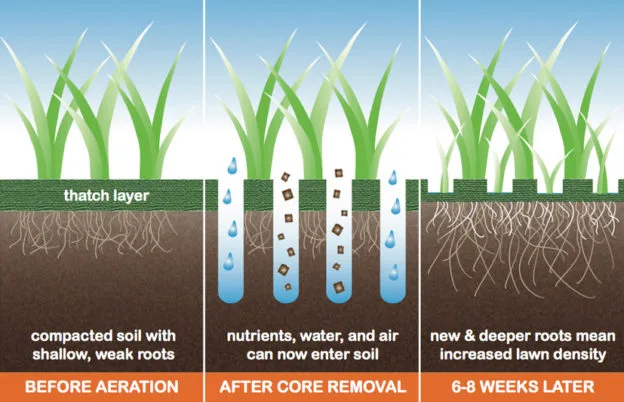 thatch layer

compacted soil with shallow, weak roots

BEFORE AERATION

nutrients, water, and air can now enter soil

AFTER CORE REMOVAL

new & deeper roots mean increased lawn density

6-8 WEEKS LATER